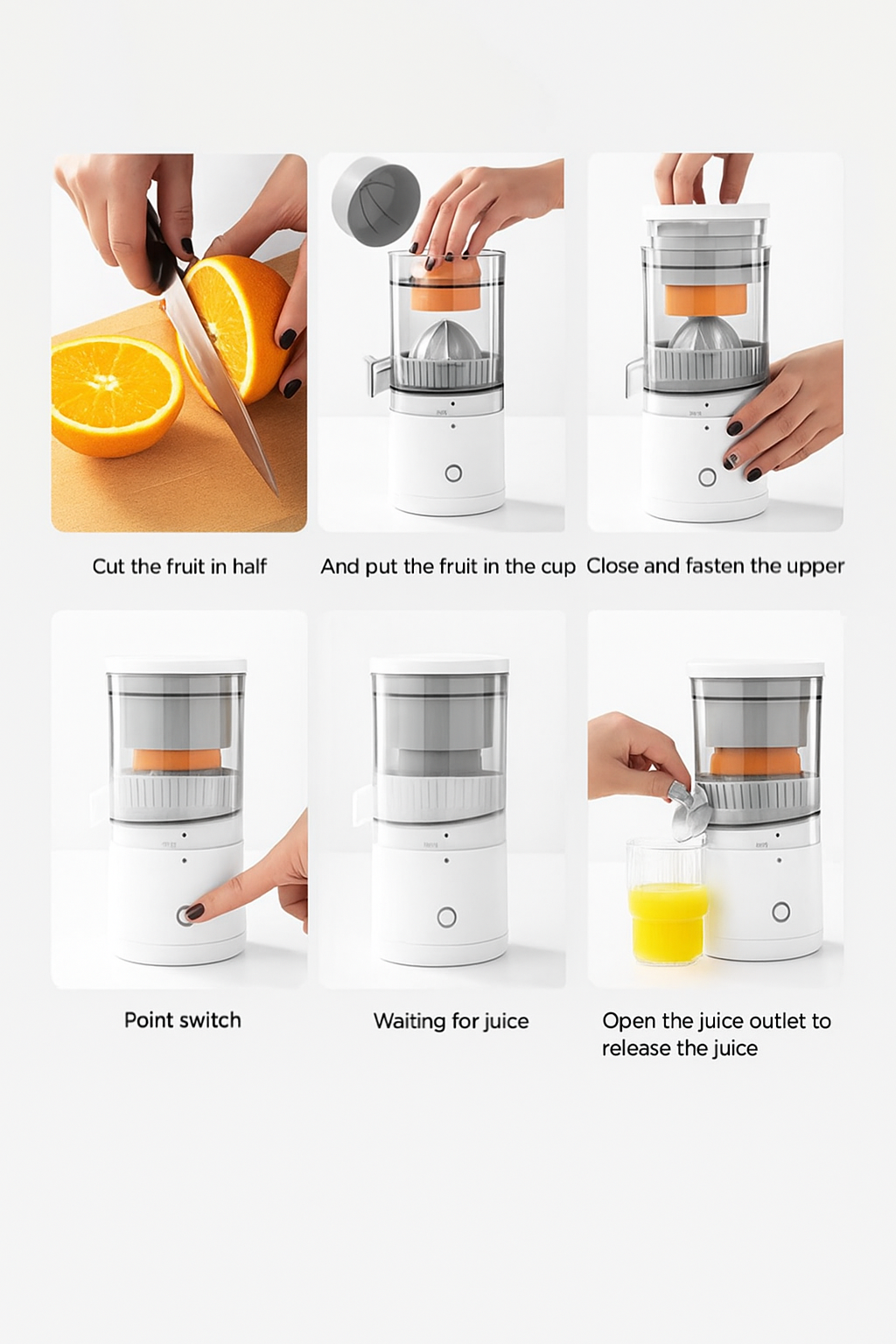 Cut the fruit in half

And put the fruit in the cup

Close and fasten the upper

Point switch

Waiting for juice

Open the juice outlet to release the juice